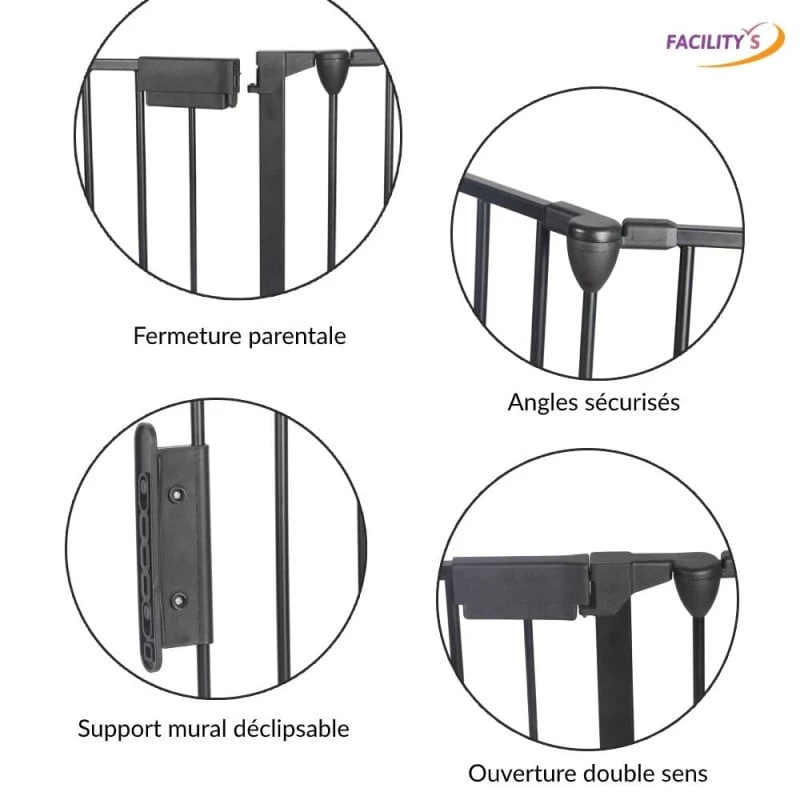 FACILITY'S

Fermeture parentale

Angles sécurisés

Support mural déclipsable

Ouverture double sens