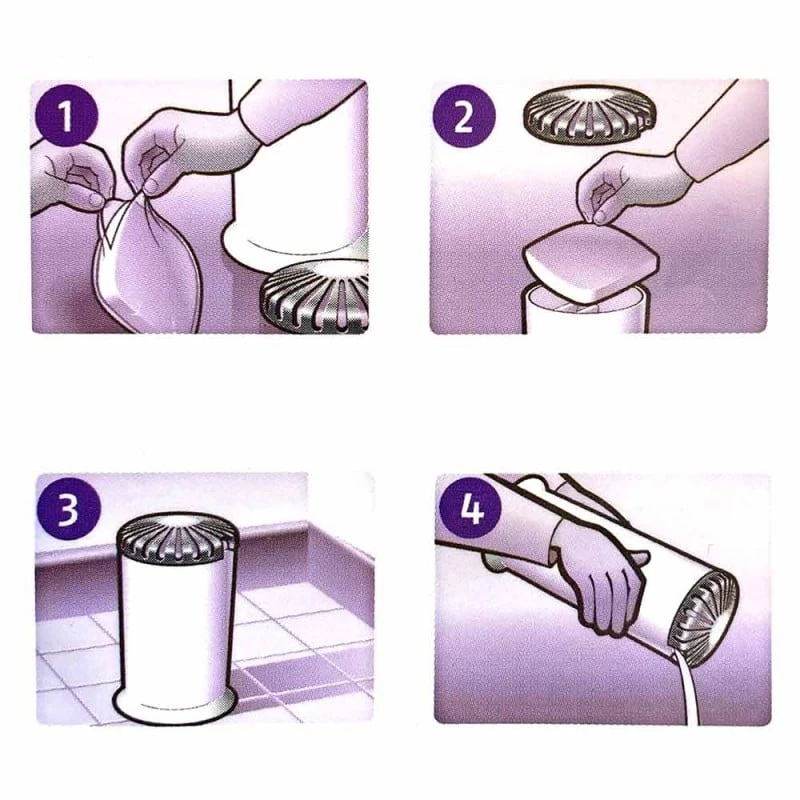 1

2

3

4